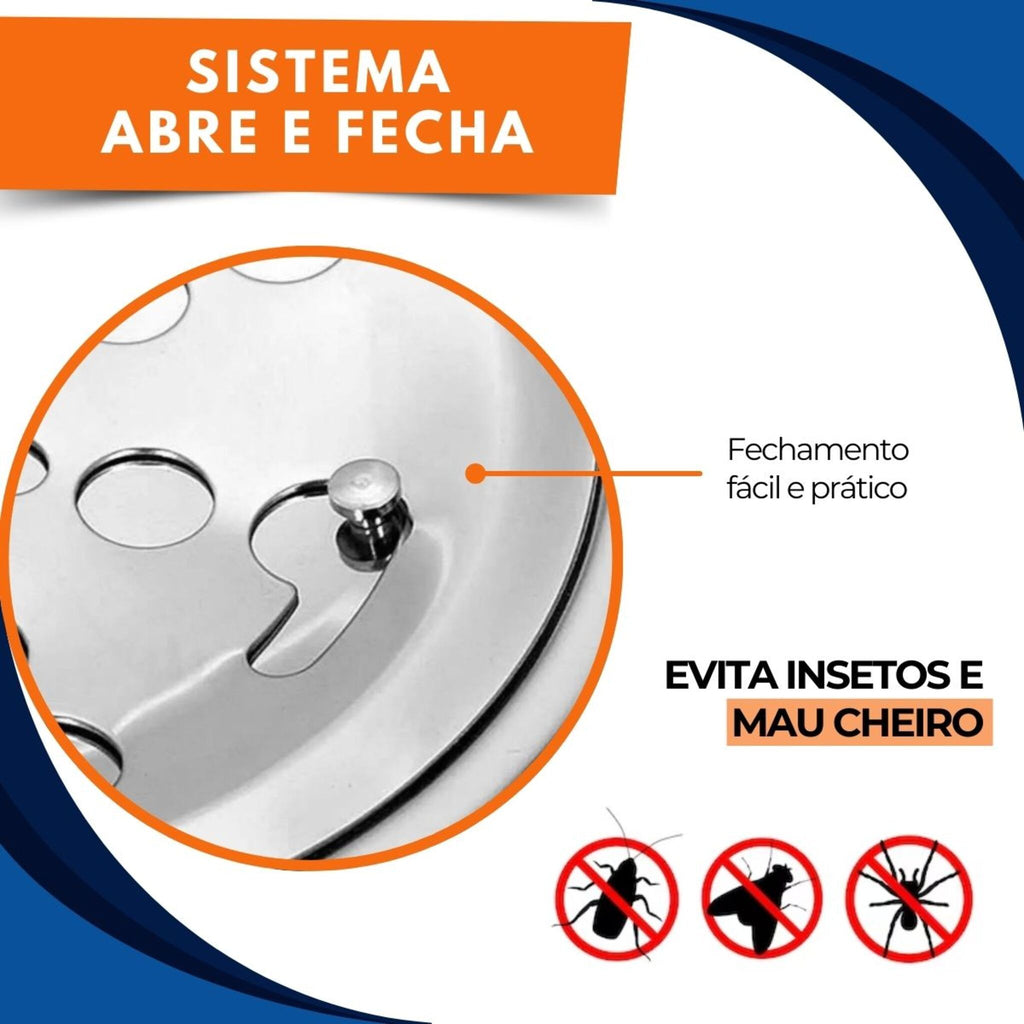 SISTEMA
ABRE E FECHA

Fechamento
fácil e prático

EVITA INSETOS E
MAU CHEIRO