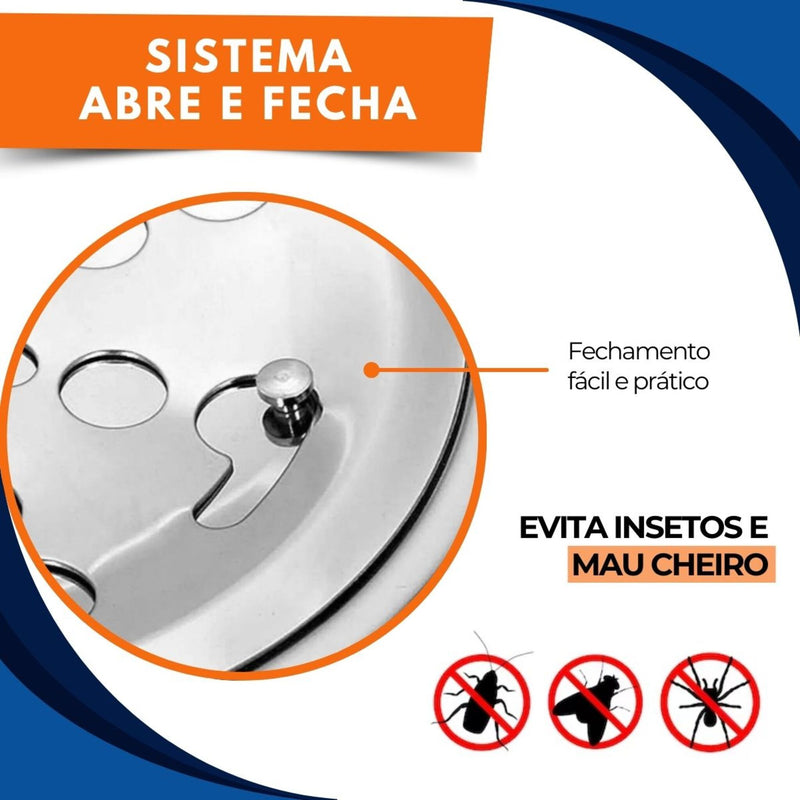 SISTEMA
ABRE E FECHA

Fechamento
fácil e prático

EVITA INSETOS E
MAU CHEIRO